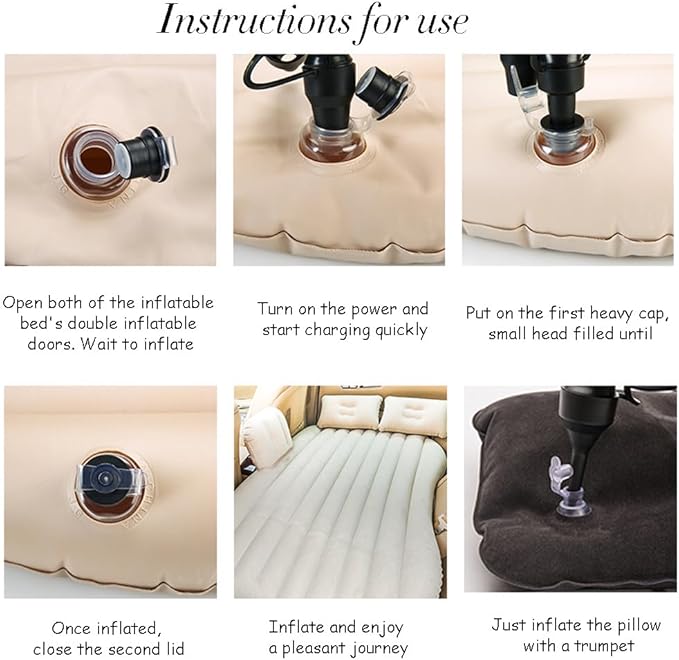 Instructions for use

Open both of the inflatable bed's double inflatable doors. Wait to inflate

Turn on the power and start charging quickly

Put on the first heavy cap, small head filled until

Once inflated, close the second lid

Inflate and enjoy a pleasant journey

Just inflate the pillow with a trumpet