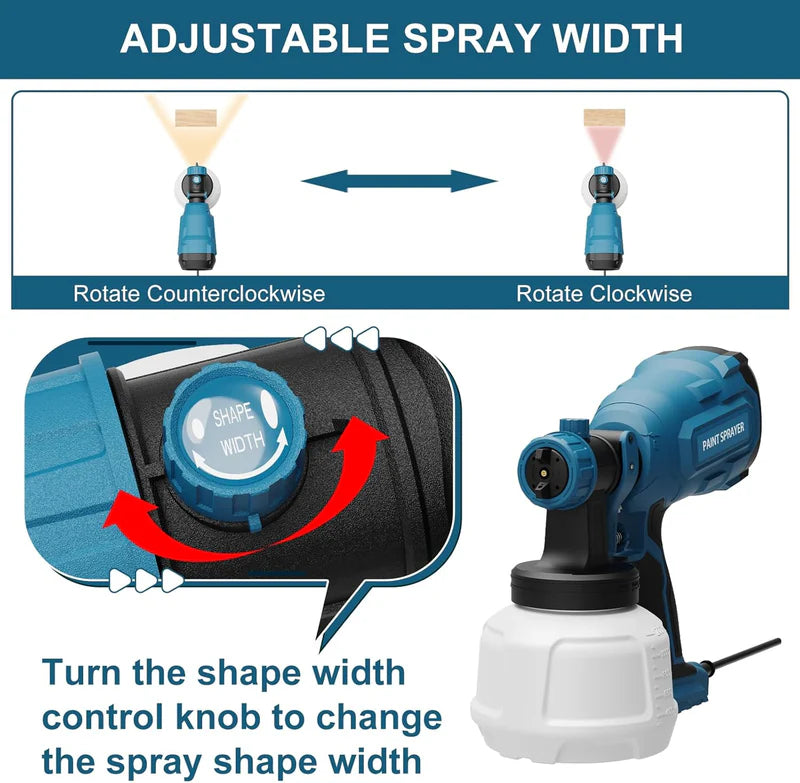 ADJUSTABLE SPRAY WIDTH

Rotate Counterclockwise

Rotate Clockwise

SHAPE WIDTH

PAINT SPRAYER

Turn the shape width control knob to change the spray shape width