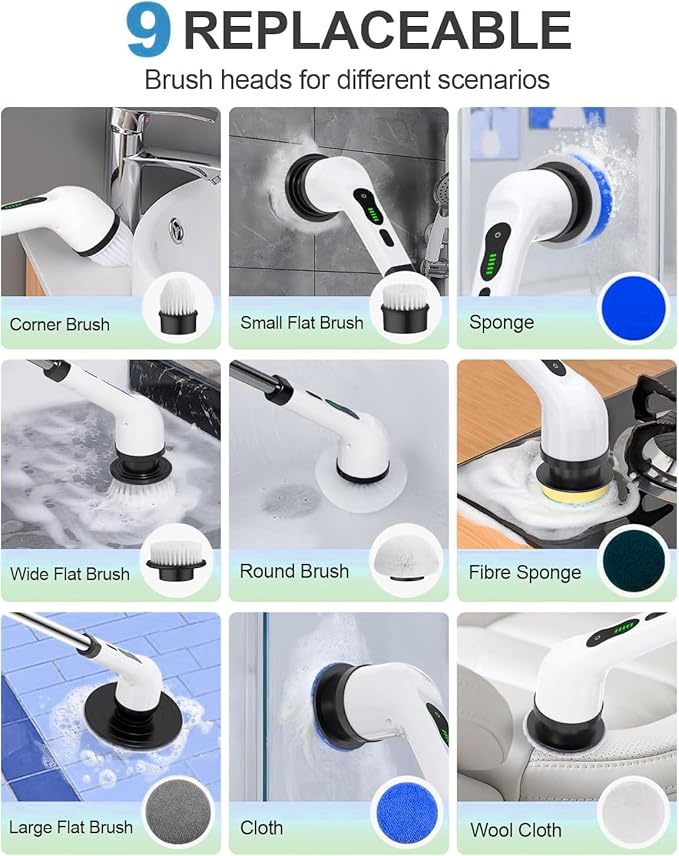 9 REPLACEABLE

Brush heads for different scenarios

Corner Brush

Small Flat Brush

Sponge

Wide Flat Brush

Round Brush

Fibre Sponge

Large Flat Brush

Cloth

Wool Cloth