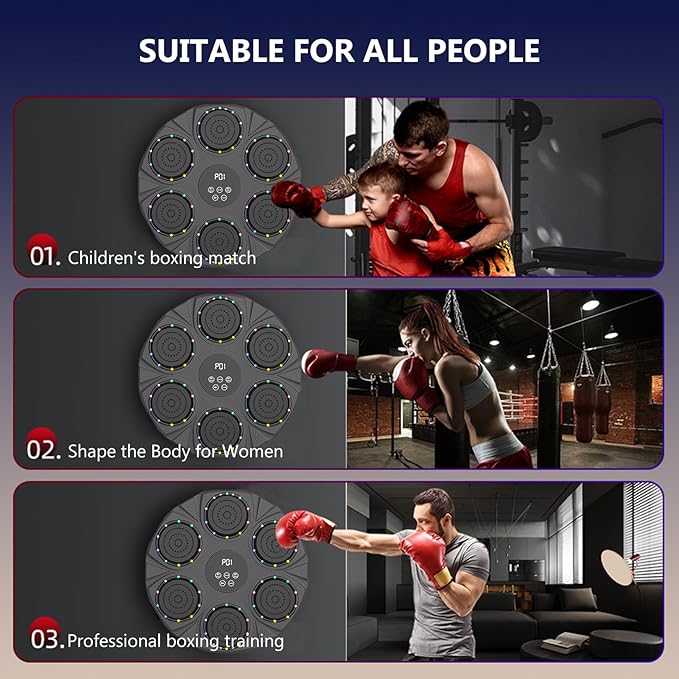 SUITABLE FOR ALL PEOPLE

P01

01. Children's boxing match

P01

02. Shape the Body for Women

P01

03. Professional boxing training