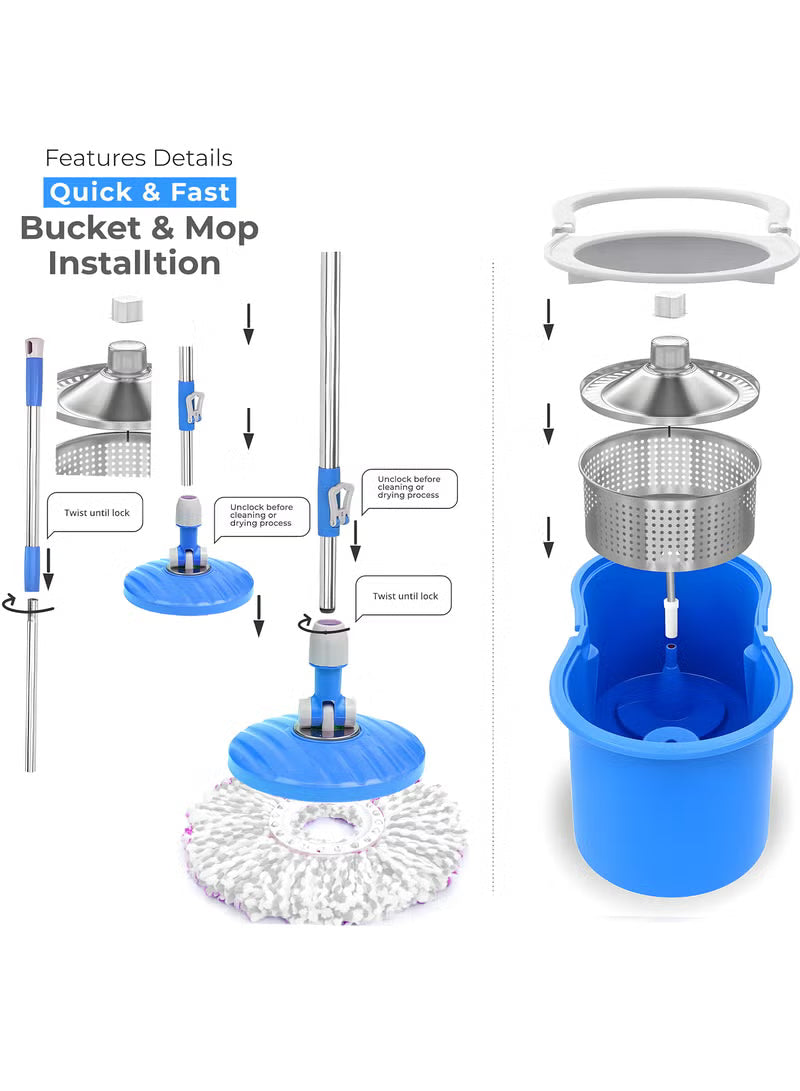 Features Details
Quick & Fast
Bucket & Mop
Installtion

Twist until lock

Unclock before cleaning or drying process

Unclock before cleaning or drying process

Twist until lock