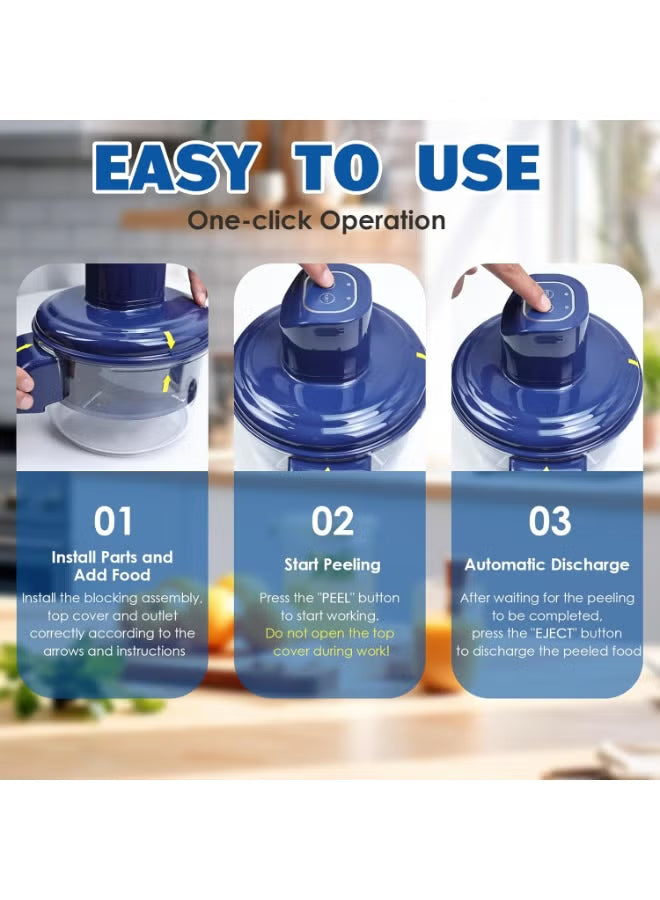 EASY TO USE
One-click Operation

01
Install Parts and Add Food
Install the blocking assembly, top cover and outlet correctly according to the arrows and instructions

02
Start Peeling
Press the "PEEL" button to start working.
Do not open the top cover during work!

03
Automatic Discharge
After waiting for the peeling to be completed, press the "EJECT" button to discharge the peeled food